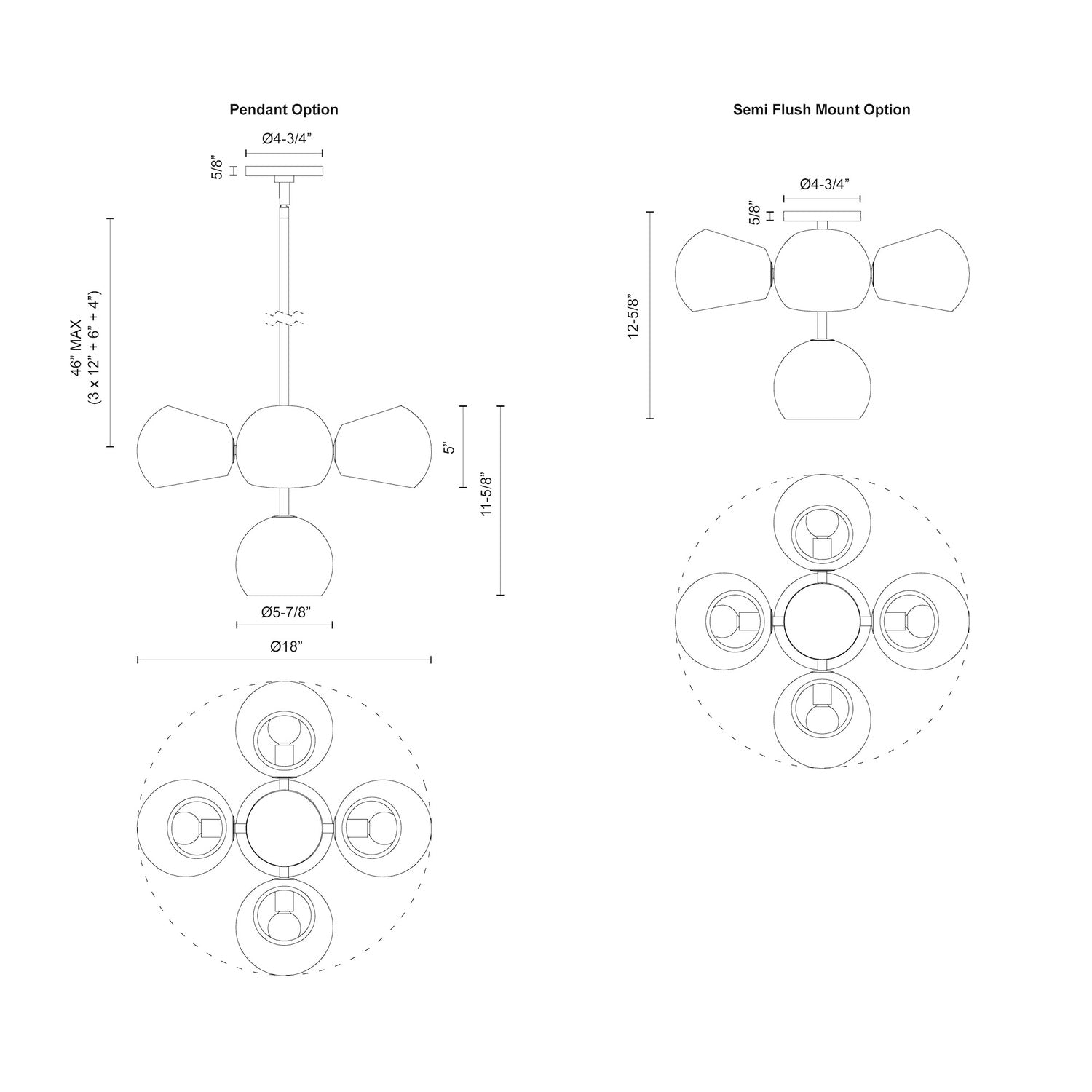 Pendant Option

Ø4-3/4”

5/8”

46” MAX
(3 x 12” + 6” + 4”)

5”

11-5/8”

Ø5-7/8”

Ø18”

Semi Flush Mount Option

Ø4-3/4”

5/8”

12-5/8”